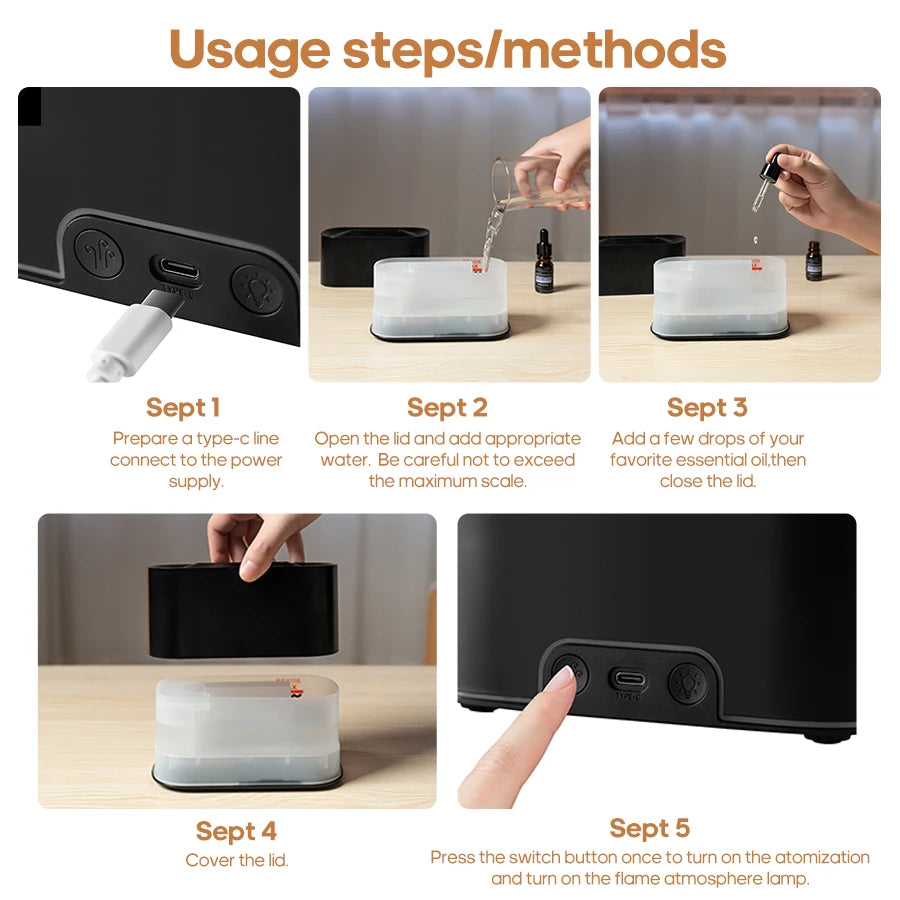 Usage steps/methods

TYPE-C

Sept 1
Prepare a type-c line connect to the power supply.

Sept 2
Open the lid and add appropriate water. Be careful not to exceed the maximum scale.

Sept 3
Add a few drops of your favorite essential oil,then close the lid.

Sept 4
Cover the lid.

TYPE-C

Sept 5
Press the switch button once to turn on the atomization and turn on the flame atmosphere lamp.