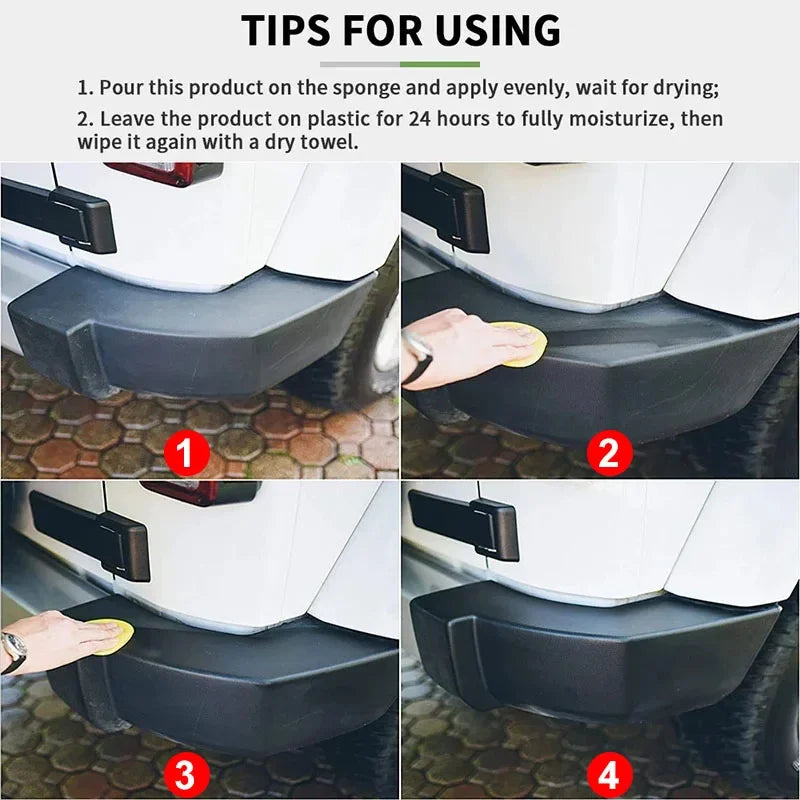 TIPS FOR USING

1. Pour this product on the sponge and apply evenly, wait for drying;

2. Leave the product on plastic for 24 hours to fully moisturize, then wipe it again with a dry towel.

1

2

3

4